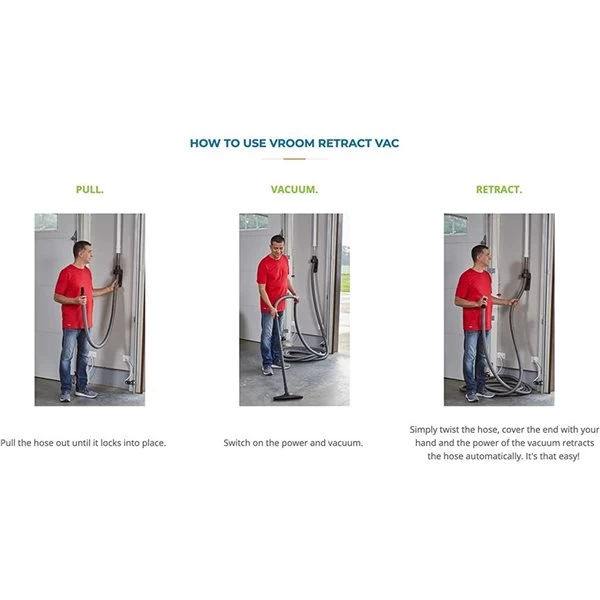 HOW TO USE VROOM RETRACT VAC

PULL.

Pull the hose out until it locks into place.

VACUUM.

Switch on the power and vacuum.

RETRACT.

Simply twist the hose, cover the end with your hand and the power of the vacuum retracts the hose automatically. It's that easy!